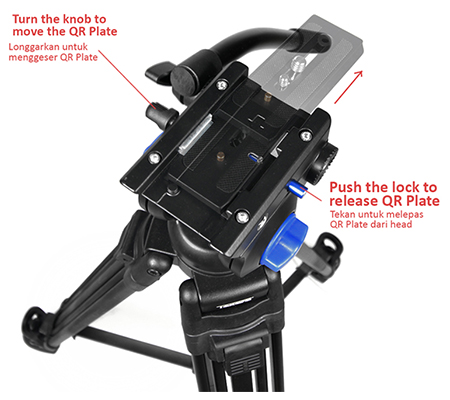 Turn the knob to move the QR Plate
Longgarkan untuk menggeser QR Plate

Push the lock to release QR Plate
Tekan untuk melepas QR Plate dari head