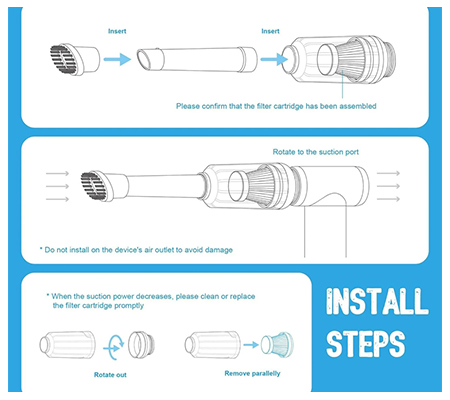 Insert

Insert

Please confirm that the filter cartridge has been assembled

Rotate to the suction port

* Do not install on the device's air outlet to avoid damage

* When the suction power decreases, please clean or replace the filter cartridge promptly

Rotate out

Remove parallelly

INSTALL STEPS